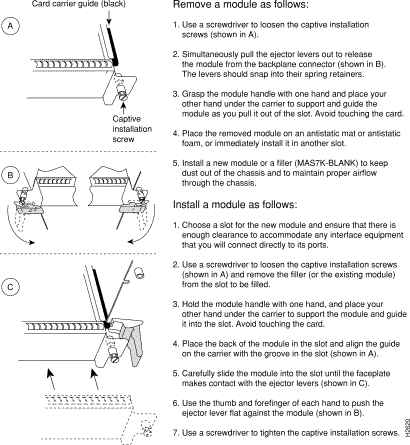 Card carrier guide (black)

A

Captive installation screw

B

C

Remove a module as follows:

1. Use a screwdriver to loosen the captive installation screws (shown in A).

2. Simultaneously pull the ejector levers out to release the module from the backplane connector (shown in B). The levers should snap into their spring retainers.

3. Grasp the module handle with one hand and place your other hand under the carrier to support and guide the module as you pull it out of the slot. Avoid touching the card.

4. Place the removed module on an antistatic mat or antistatic foam, or immediately install it in another slot.

5. Install a new module or a filler (MAS7K-BLANK) to keep dust out of the chassis and to maintain proper airflow through the chassis.

Install a module as follows:

1. Choose a slot for the new module and ensure that there is enough clearance to accommodate any interface equipment that you will connect directly to its ports.

2. Use a screwdriver to loosen the captive installation screws (shown in A) and remove the filler (or the existing module) from the slot to be filled.

3. Hold the module handle with one hand, and place your other hand under the carrier to support the module and guide it into the slot. Avoid touching the card.

4. Place the back of the module in the slot and align the guide on the carrier with the groove in the slot (shown in A).

5. Carefully slide the module into the slot until the faceplate makes contact with the ejector levers (shown in C).

6. Use the thumb and forefinger of each hand to push the ejector lever flat against the module (shown in B).

7. Use a screwdriver to tighten the captive installation screws.

H2820